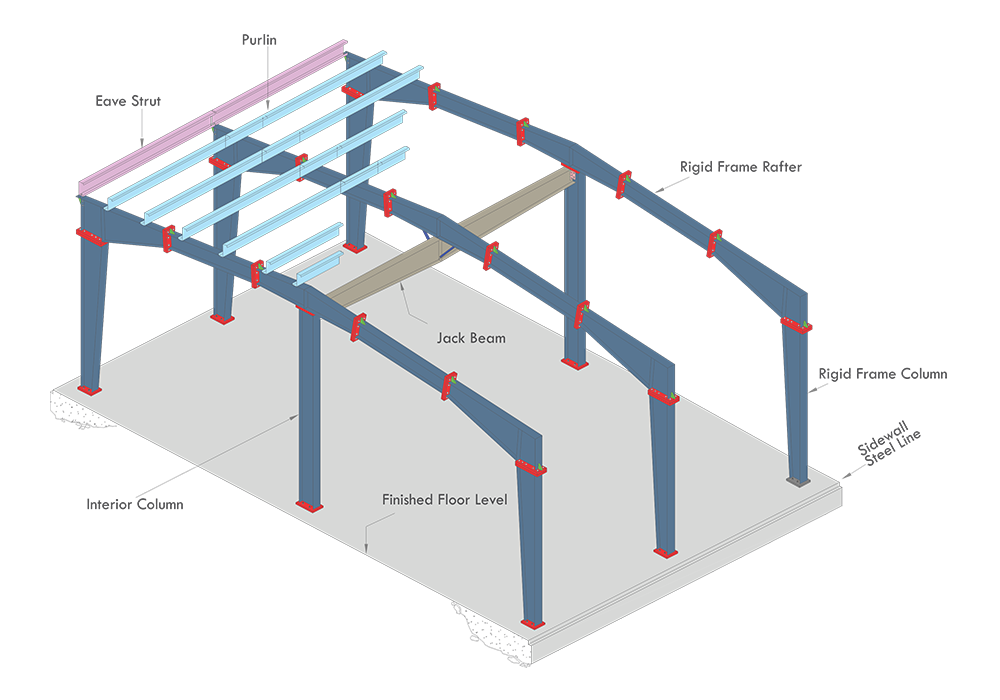 Purlin

Eave Strut

Rigid Frame Rafter

Jack Beam

Rigid Frame Column

Sidewall Steel Line

Interior Column

Finished Floor Level